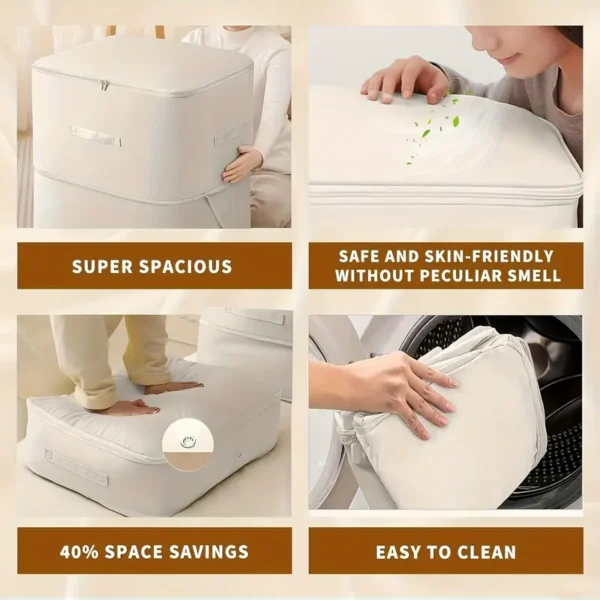 SUPER SPACIOUS

SAFE AND SKIN-FRIENDLY WITHOUT PECULIAR SMELL

40% SPACE SAVINGS

EASY TO CLEAN